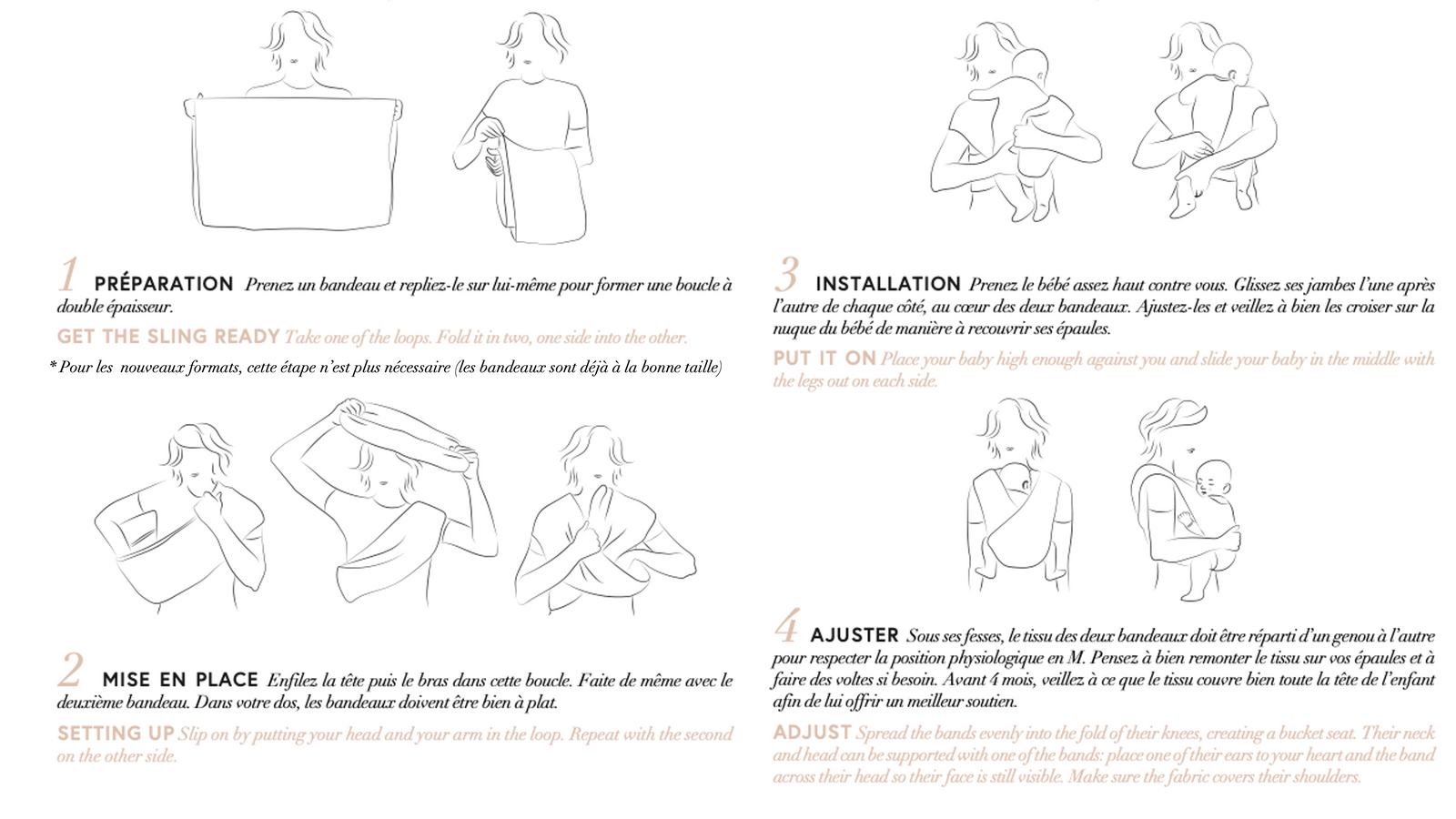 1 PRÉPARATION Prenez un bandeau et repliez-le sur lui-même pour former une boucle à double épaisseur.

GET THE SLING READY Take one of the loops. Fold it in two, one side into the other.

* Pour les nouveaux formats, cette étape n'est plus nécessaire (les bandeaux sont déjà à la bonne taille)

2 MISE EN PLACE Enfilez la tête puis le bras dans cette boucle. Faite de même avec le deuxième bandeau. Dans votre dos, les bandeaux doivent être bien à plat.

SETTING UP Slip on by putting your head and your arm in the loop. Repeat with the second on the other side.

3 INSTALLATION Prenez le bébé assez haut contre vous. Glissez ses jambes l'une après l'autre de chaque côté, au cœur des deux bandeaux. Ajustez-les et veillez à bien les croiser sur la nuque du bébé de manière à recouvrir ses épaules.

PUT IT ON Place your baby high enough against you and slide your baby in the middle with the legs out on each side.

4 AJUSTER Sous ses fesses, le tissu des deux bandeaux doit être réparti d'un genou à l'autre pour respecter la position physiologique en M. Pensez à bien remonter le tissu sur vos épaules et à faire des voltes si besoin. Avant 4 mois, veillez à ce que le tissu couvre bien toute la tête de l'enfant afin de lui offrir un meilleur soutien.

ADJUST Spread the bands evenly into the fold of their knees, creating a bucket seat. Their neck and head can be supported with one of the bands: place one of their ears to your heart and the band across their head so their face is still visible. Make sure the fabric covers their shoulders.